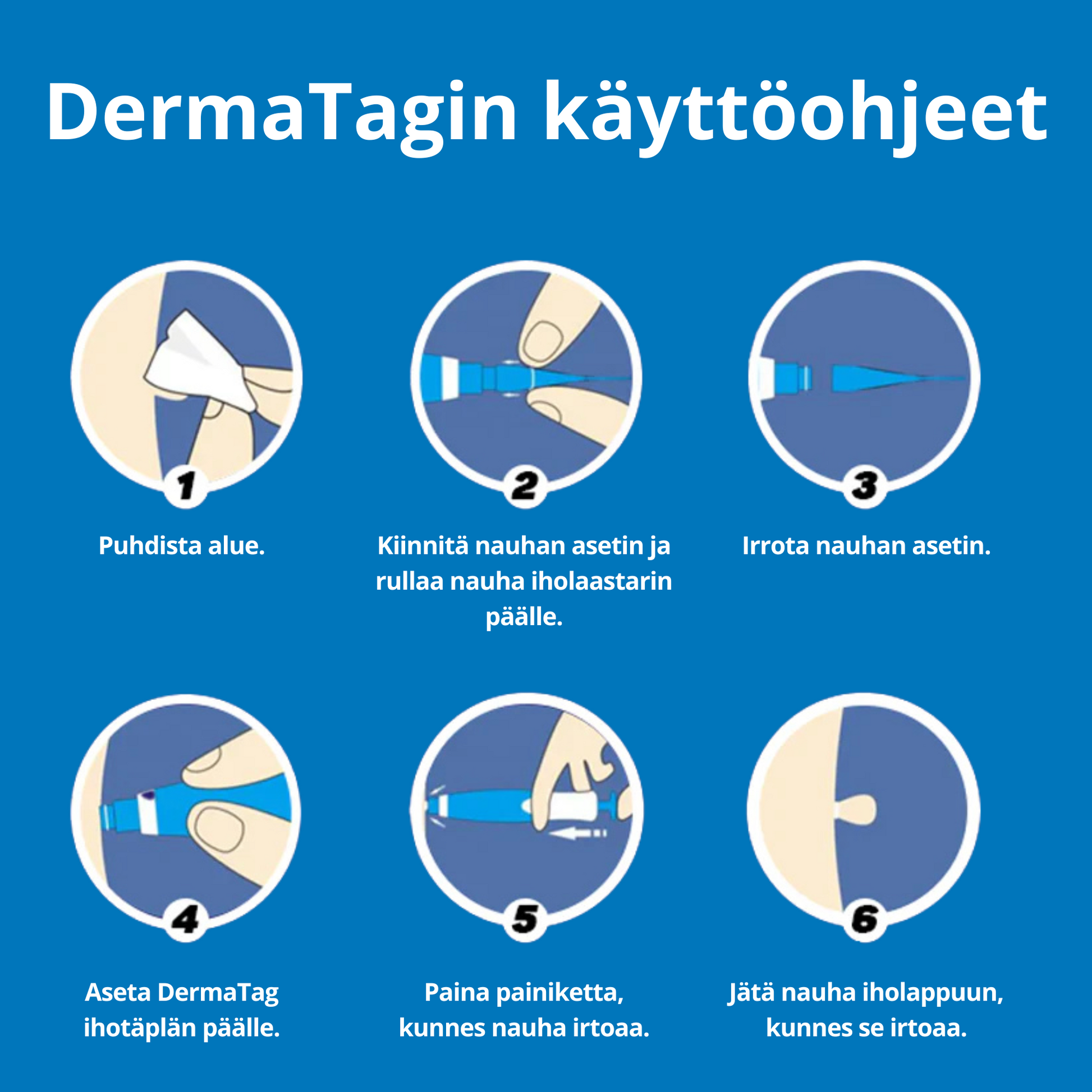 DermaTagin käyttöohjeet

1

Puhdista alue.

2

Kiinnitä nauhan asetin ja rullaa nauha iholaastarin päälle.

3

Irrota nauhan asetin.

4

Aseta DermaTag ihotäplän päälle.

5

Paina painiketta, kunnes nauha irtoaa.

6

Jätä nauha iholappuun, kunnes se irtoaa.